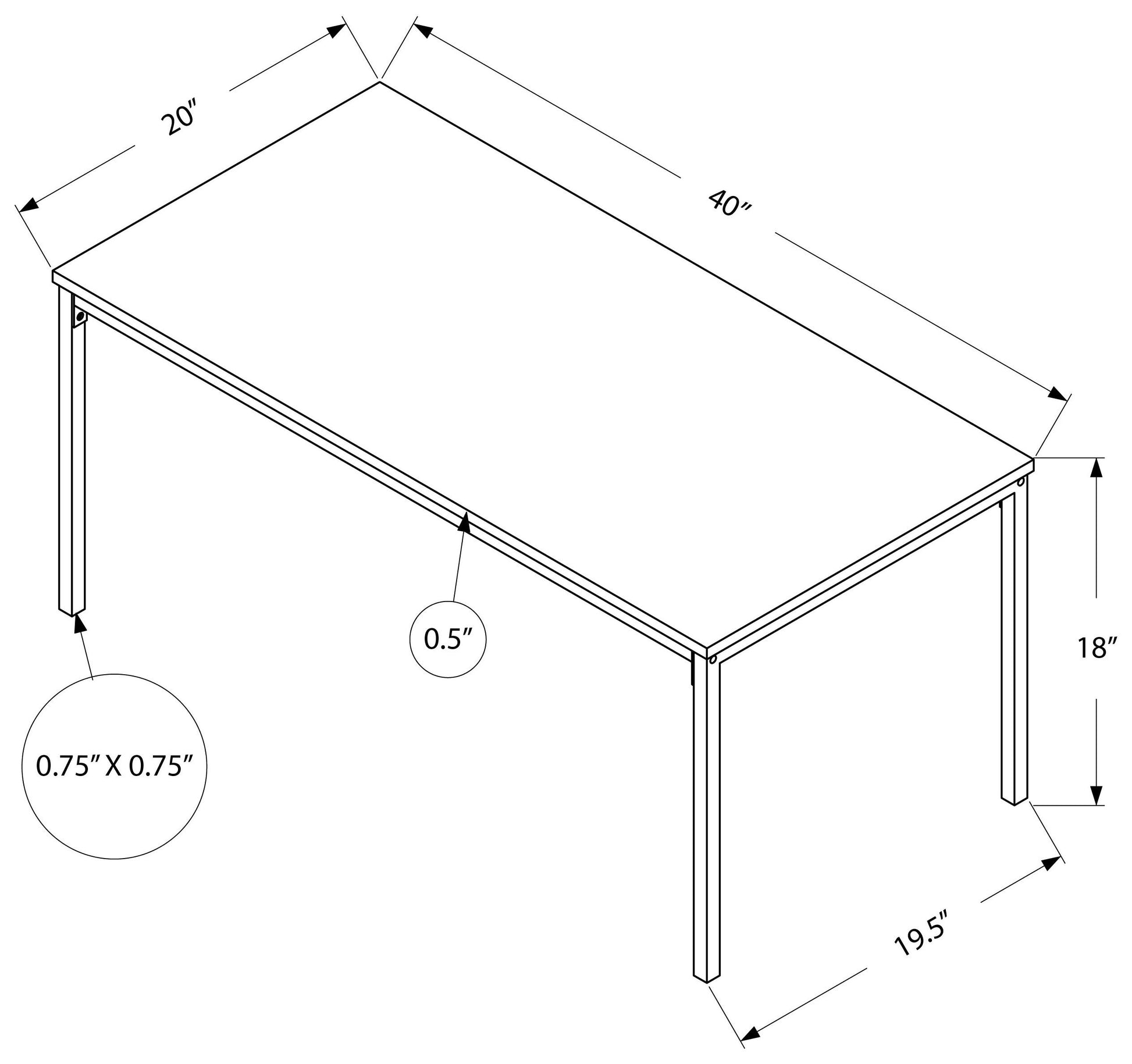 20″

40″

0.5″

18″

0.75″ X 0.75″

19.5″