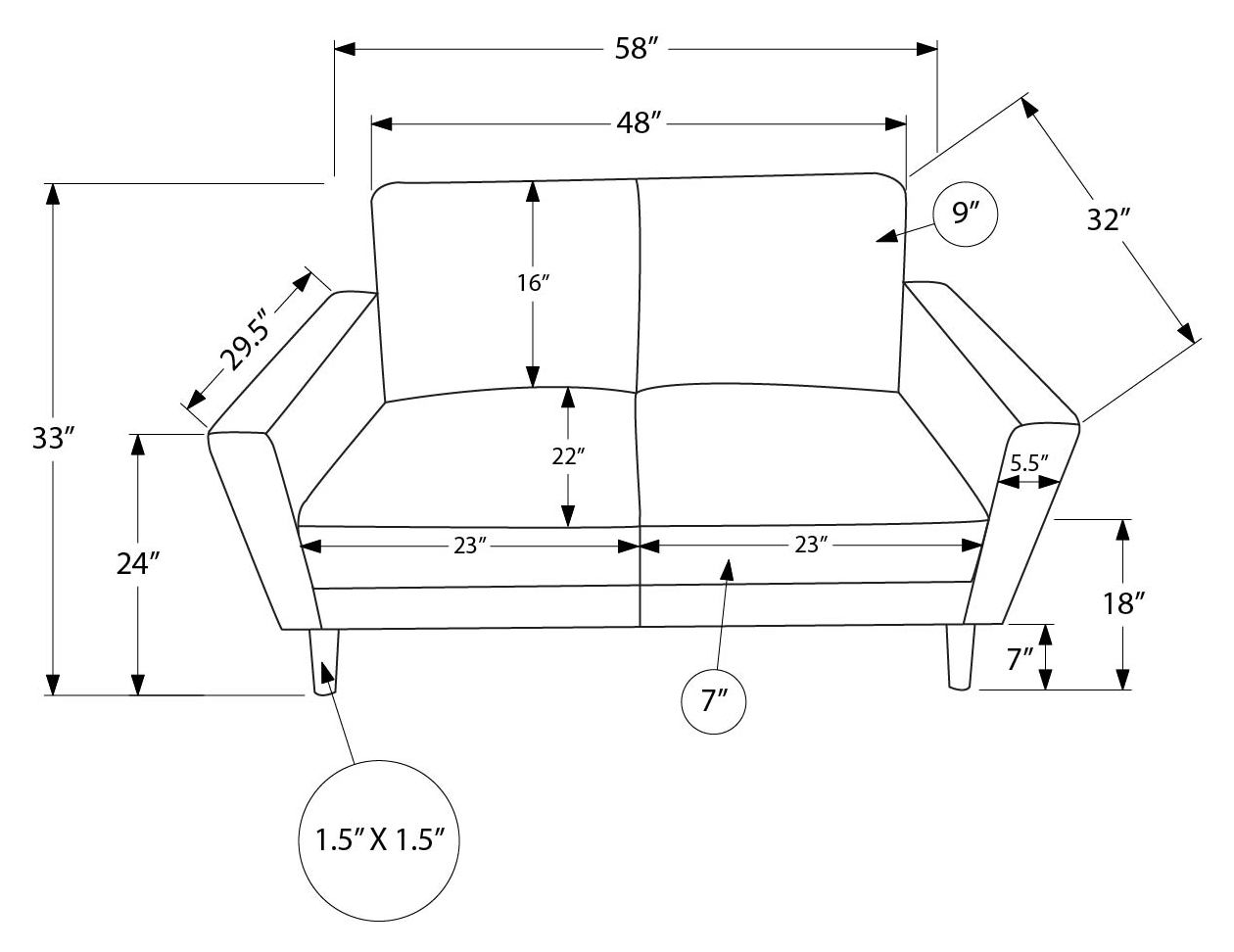 58″
48″
9″
32″
16″
29.5″
33″
22″
5.5″
24″
23″
23″
18″
7″
7″
1.5″ X 1.5″